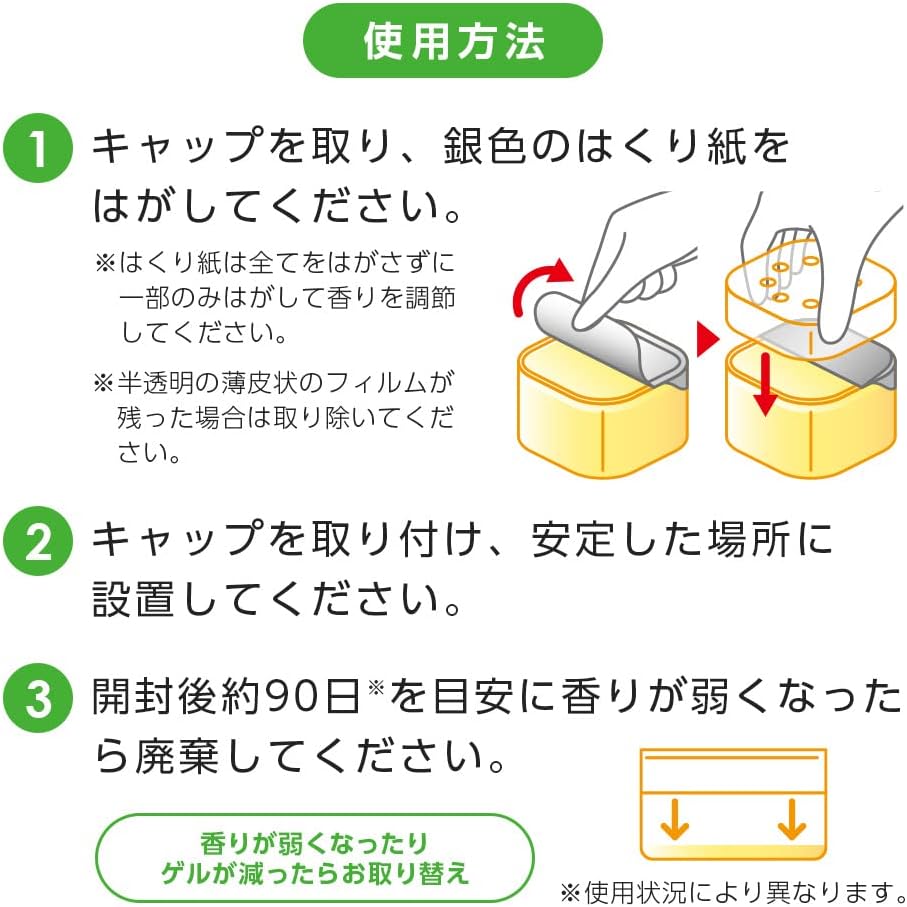 使用方法

1 キャップを取り、銀色のはくり紙をはがしてください。

※はくり紙は全てをはがさずに一部のみはがして香りを調節してください。

※半透明の薄皮状のフィルムが残った場合は取り除いてください。

2 キャップを取り付け、安定した場所に設置してください。

3 開封後約90日※を目安に香りが弱くなったら廃棄してください。

香りが弱くなったり
ゲルが減ったらお取り替え

※使用状況により異なります。