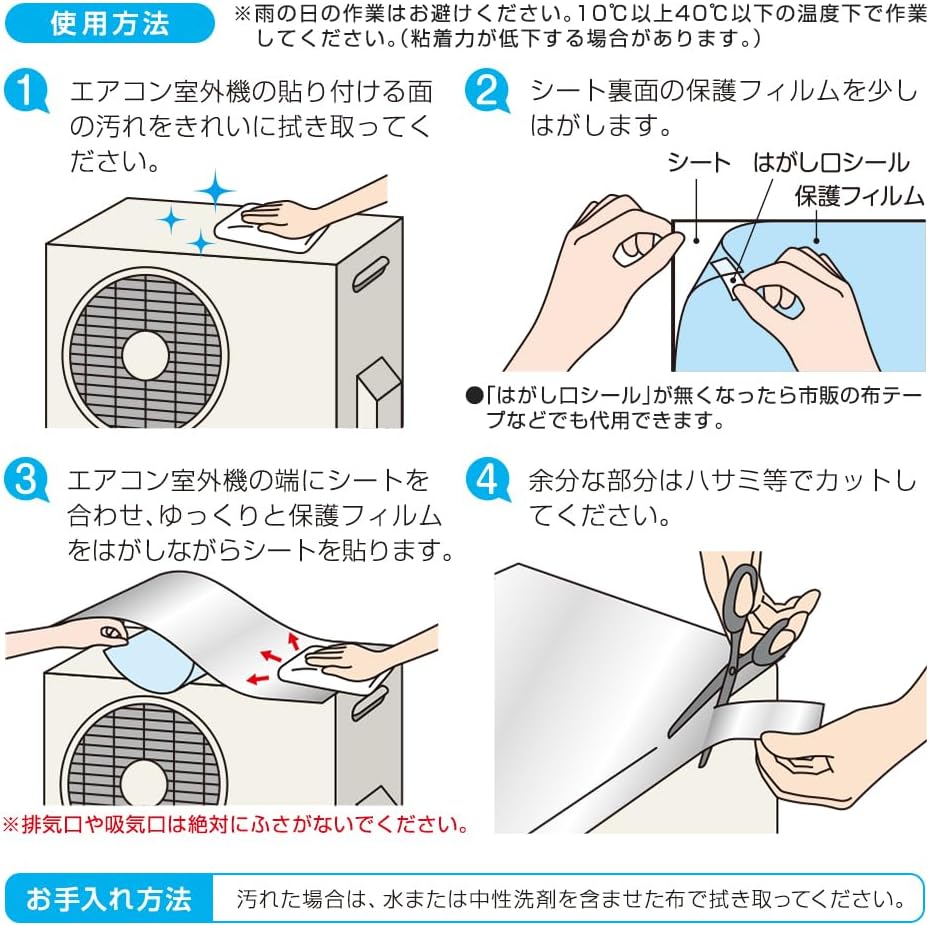 使用方法

※雨の日の作業はお避けください。10℃以上40℃以下の温度下で作業してください。(粘着力が低下する場合があります。)

1 エアコン室外機の貼り付ける面の汚れをきれいに拭き取ってください。

2 シート裏面の保護フィルムを少しはがします。

シート はがし口シール 保護フィルム

●「はがし口シール」が無くなったら市販の布テープなどでも代用できます。

3 エアコン室外機の端にシートを合わせ、ゆっくりと保護フィルムをはがしながらシートを貼ります。

※排気口や吸気口は絶対にふさがないでください。

4 余分な部分はハサミ等でカットしてください。

お手入れ方法 汚れた場合は、水または中性洗剤を含ませた布で拭き取ってください。