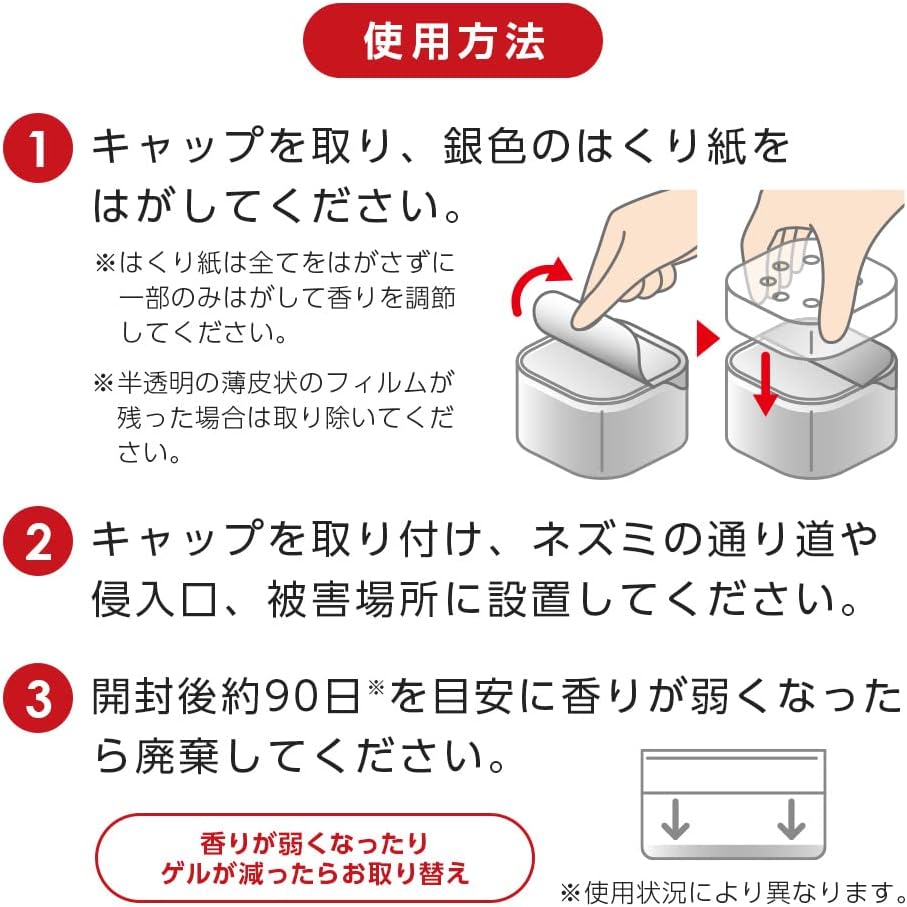 使用方法

1 キャップを取り、銀色のはくり紙をはがしてください。

※はくり紙は全てをはがさずに一部のみはがして香りを調節してください。

※半透明の薄皮状のフィルムが残った場合は取り除いてください。

2 キャップを取り付け、ネズミの通り道や侵入口、被害場所に設置してください。

3 開封後約90日※を目安に香りが弱くなったら廃棄してください。

香りが弱くなったり
ゲルが減ったらお取り替え

※使用状況により異なります。