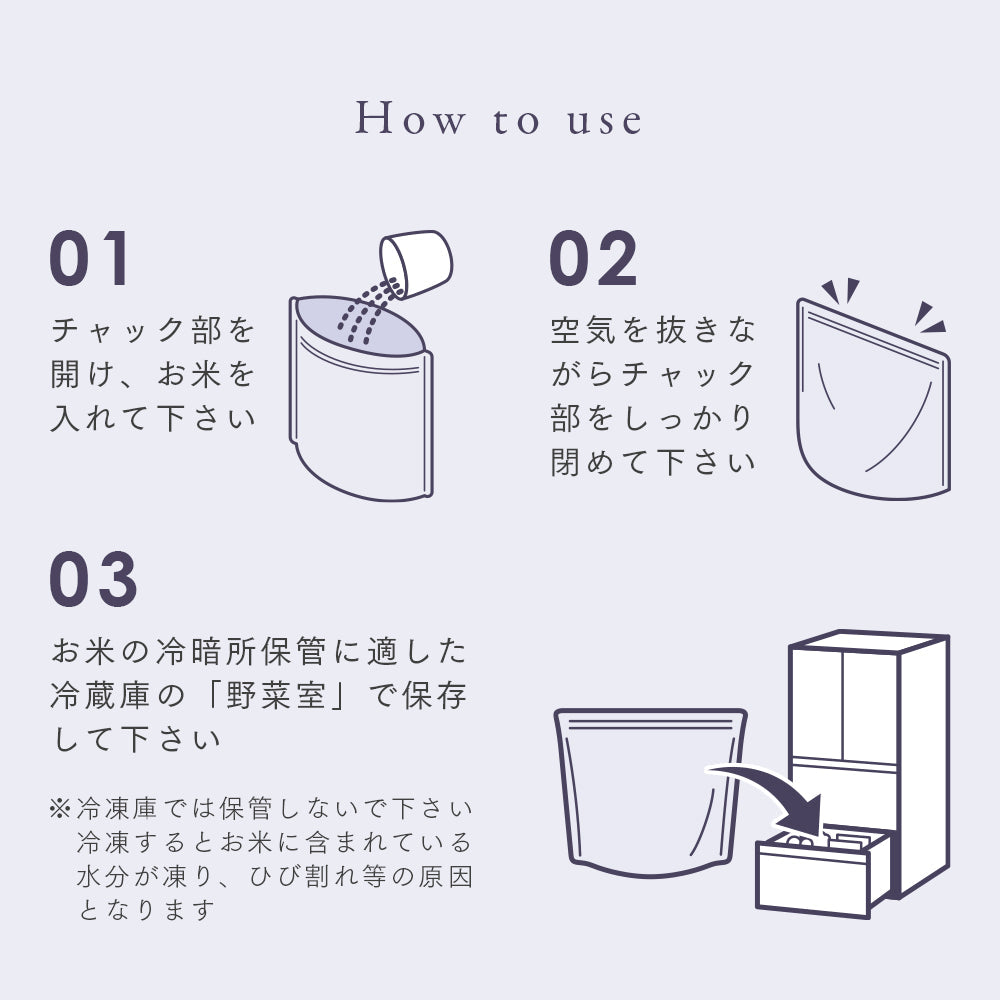 How to use

01

チャック部を開け、お米を入れて下さい

02

空気を抜きながらチャック部をしっかり閉めて下さい

03

お米の冷暗所保管に適した冷蔵庫の「野菜室」で保存して下さい

※冷凍庫では保管しないで下さい
冷凍するとお米に含まれている水分が凍り、ひび割れ等の原因となります