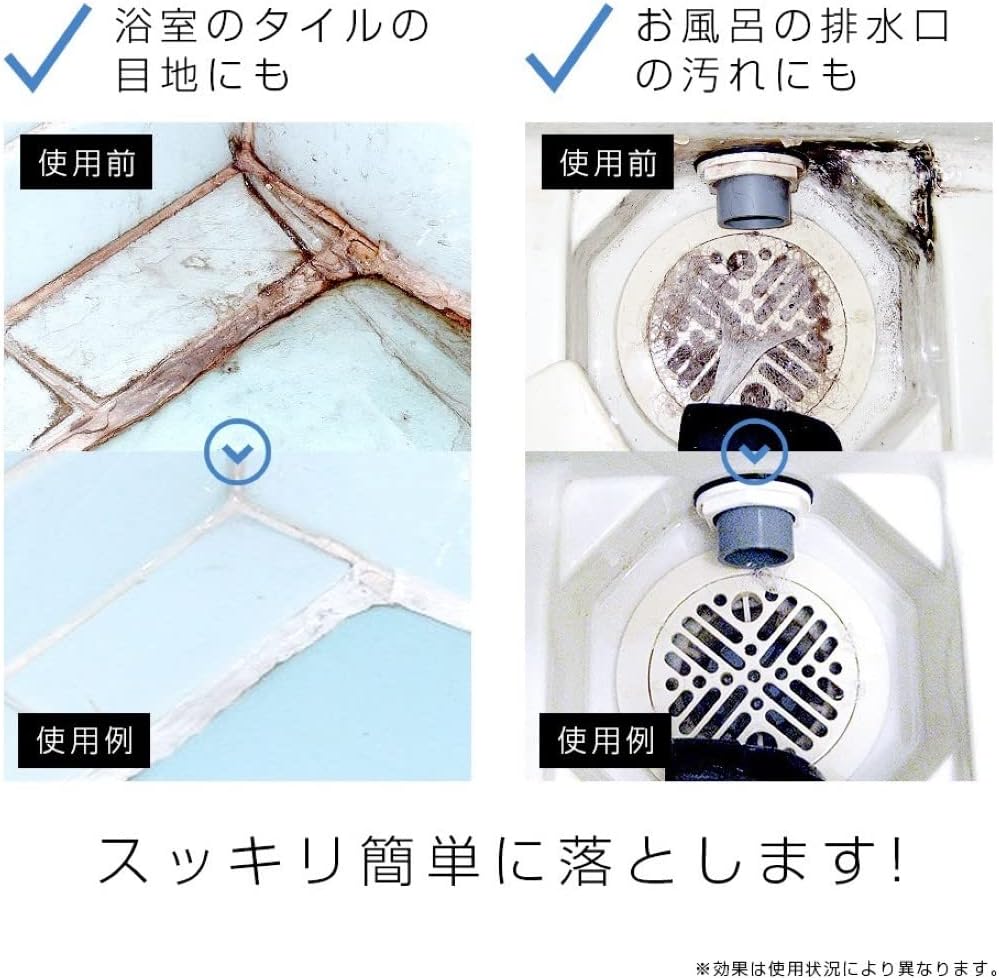 浴室のタイルの目地にも

使用前

使用例

お風呂の排水口の汚れにも

使用前

使用例

スッキリ簡単に落とします!

※効果は使用状況により異なります。